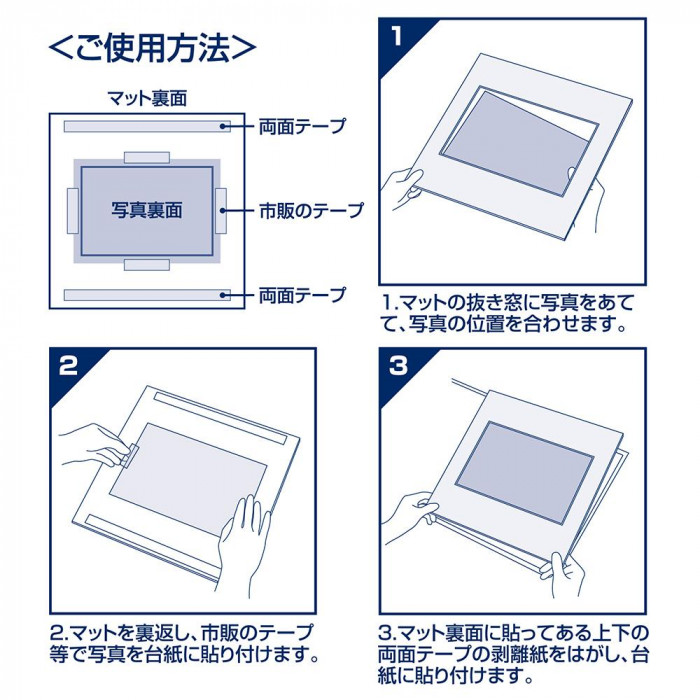 ＜ご使用方法＞

マット裏面

両面テープ

写真裏面

市販のテープ

両面テープ

1

1.マットの抜き窓に写真をあてて、写真の位置を合わせます。

2

2.マットを裏返し、市販のテープ等で写真を台紙に貼り付けます。

3

3.マット裏面に貼ってある上下の両面テープの剥離紙をはがし、台紙に貼り付けます。